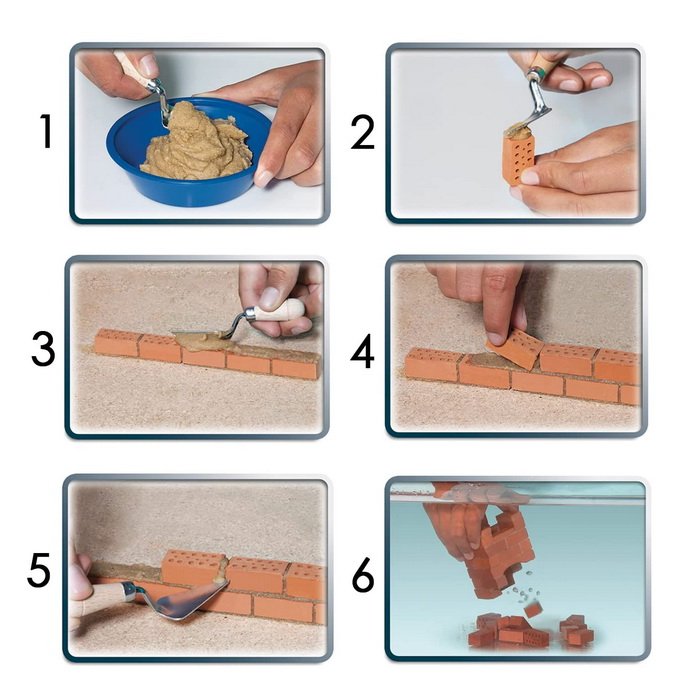 1

2

3

4

5

6